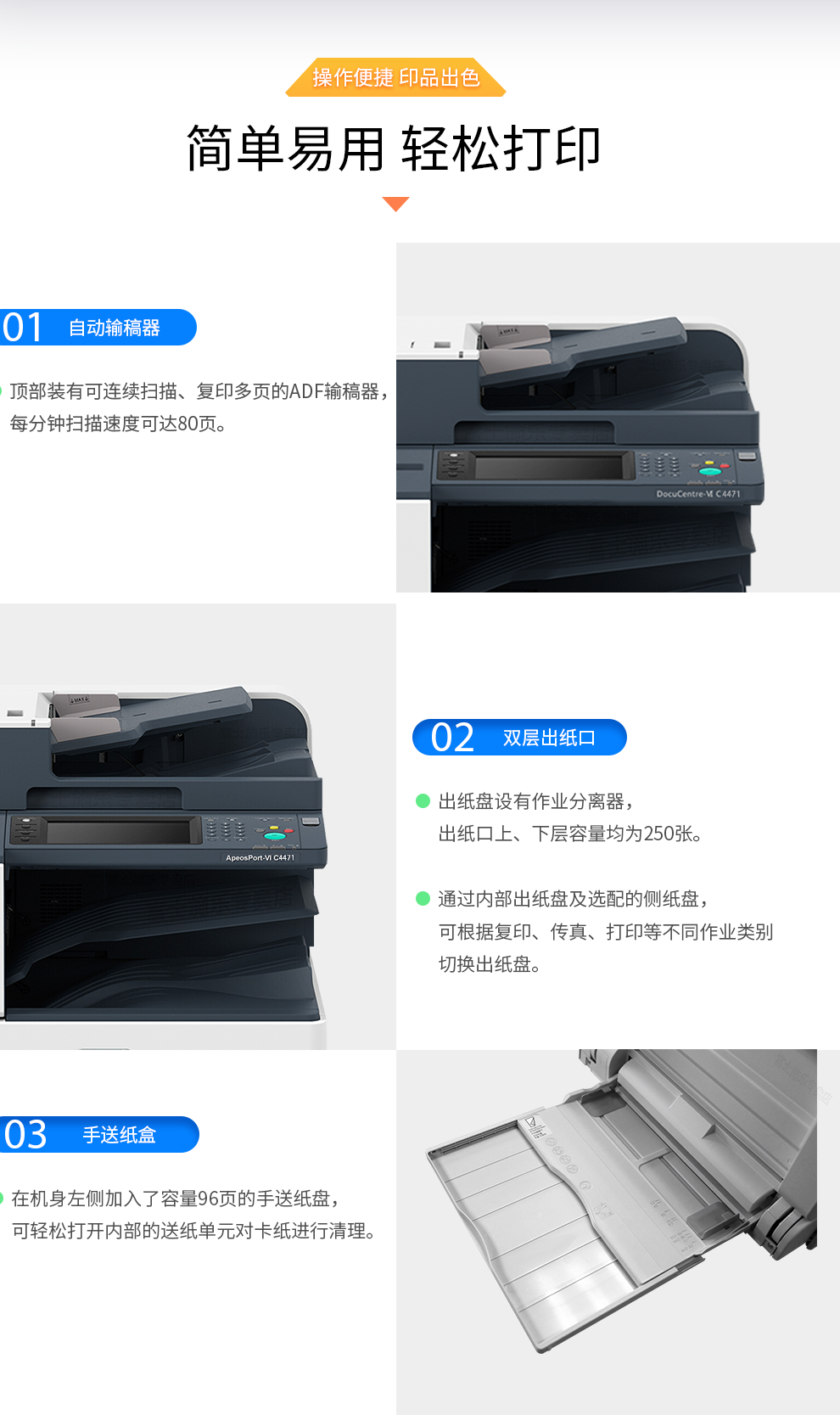 操作便捷 印品出色

简单易用 轻松打印

01 自动输稿器

顶部装有可连续扫描、复印多页的ADF输稿器，每分钟扫描速度可达80页。

DocuCentre-VI C4471

ApeosPort-VI C4471

02 双层出纸口

出纸盘设有作业分离器，出纸口上、下层容量均为250张。

通过内部出纸盘及选配的侧纸盘，可根据复印、传真、打印等不同作业类别切换出纸盘。

03 手送纸盒

在机身左侧加入了容量96页的手送纸盘，可轻松打开内部的送纸单元对卡纸进行清理。